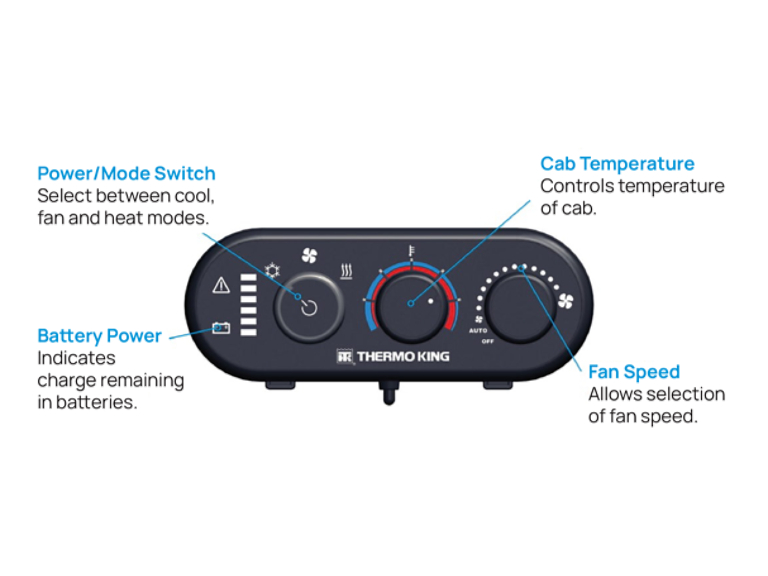 Power/Mode Switch
Select between cool, fan and heat modes.

Cab Temperature
Controls temperature of cab.

Battery Power
Indicates charge remaining in batteries.

AUTO
OFF

THERMO KING

Fan Speed
Allows selection of fan speed.