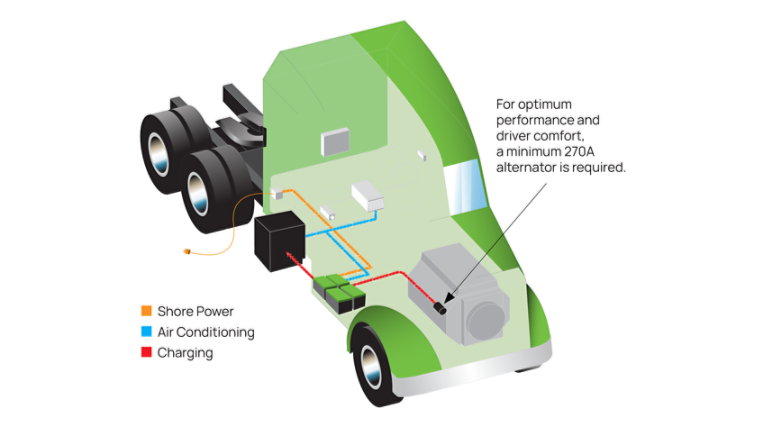 For optimum performance and driver comfort, a minimum 270A alternator is required.

Shore Power
Air Conditioning
Charging